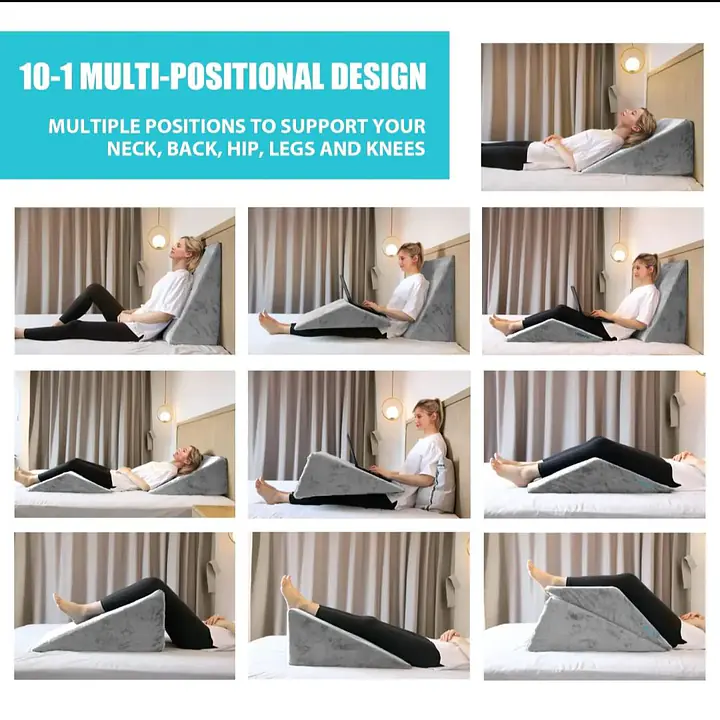 10-1 MULTI-POSITIONAL DESIGN

MULTIPLE POSITIONS TO SUPPORT YOUR NECK, BACK, HIP, LEGS AND KNEES